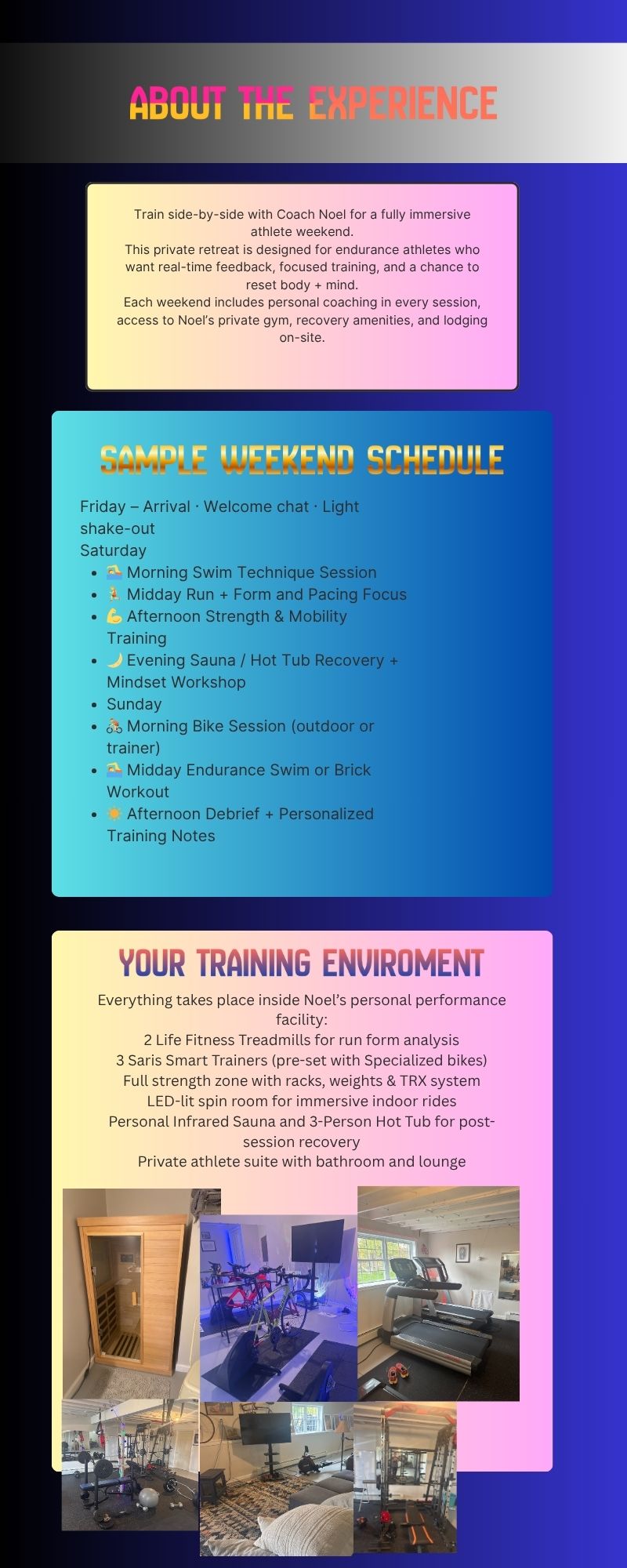 ABOUT THE EXPERIENCE

Train side-by-side with Coach Noel for a fully immersive athlete weekend.
This private retreat is designed for endurance athletes who want real-time feedback, focused training, and a chance to reset body + mind.
Each weekend includes personal coaching in every session, access to Noel's private gym, recovery amenities, and lodging on-site.

SAMPLE WEEKEND SCHEDULE

Friday – Arrival · Welcome chat · Light shake-out
Saturday
- 🏊 Morning Swim Technique Session
- 🏃 Midday Run + Form and Pacing Focus
- 💪 Afternoon Strength & Mobility Training
- 🌙 Evening Sauna / Hot Tub Recovery + Mindset Workshop
- Sunday
- 🚴 Morning Bike Session (outdoor or trainer)
- 🏊 Midday Endurance Swim or Brick Workout
- ☀️ Afternoon Debrief + Personalized Training Notes

YOUR TRAINING ENVIROMENT

Everything takes place inside Noel's personal performance facility:
2 Life Fitness Treadmills for run form analysis
3 Saris Smart Trainers (pre-set with Specialized bikes)
Full strength zone with racks, weights & TRX system
LED-lit spin room for immersive indoor rides
Personal Infrared Sauna and 3-Person Hot Tub for post-session recovery
Private athlete suite with bathroom and lounge